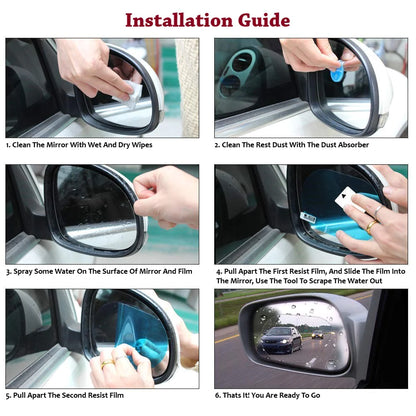 Installation Guide

1. Clean The Mirror With Wet And Dry Wipes

2. Clean The Rest Dust With The Dust Absorber

3. Spray Some Water On The Surface Of Mirror And Film

4. Pull Apart The First Resist Film, And Slide The Film Into The Mirror, Use The Tool To Scrape The Water Out

5. Pull Apart The Second Resist Film

6. Thats It! You Are Ready To Go