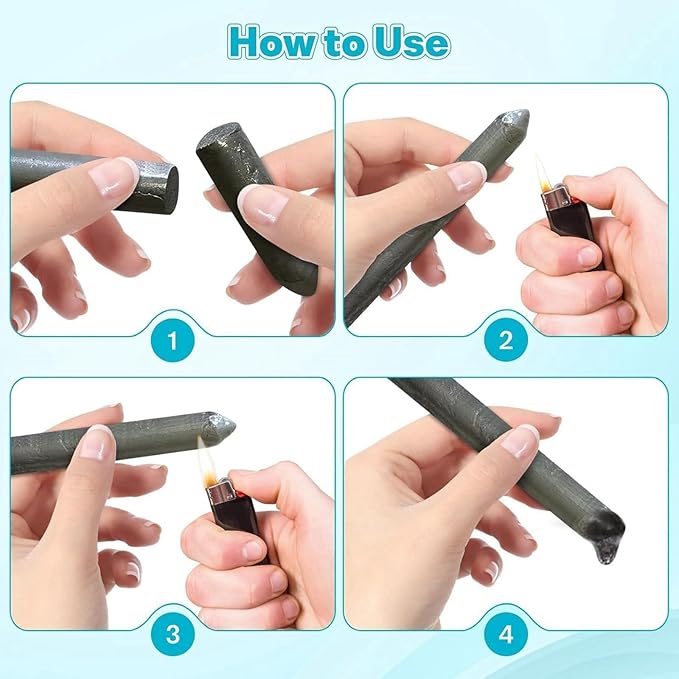 How to Use

1

2

3

4