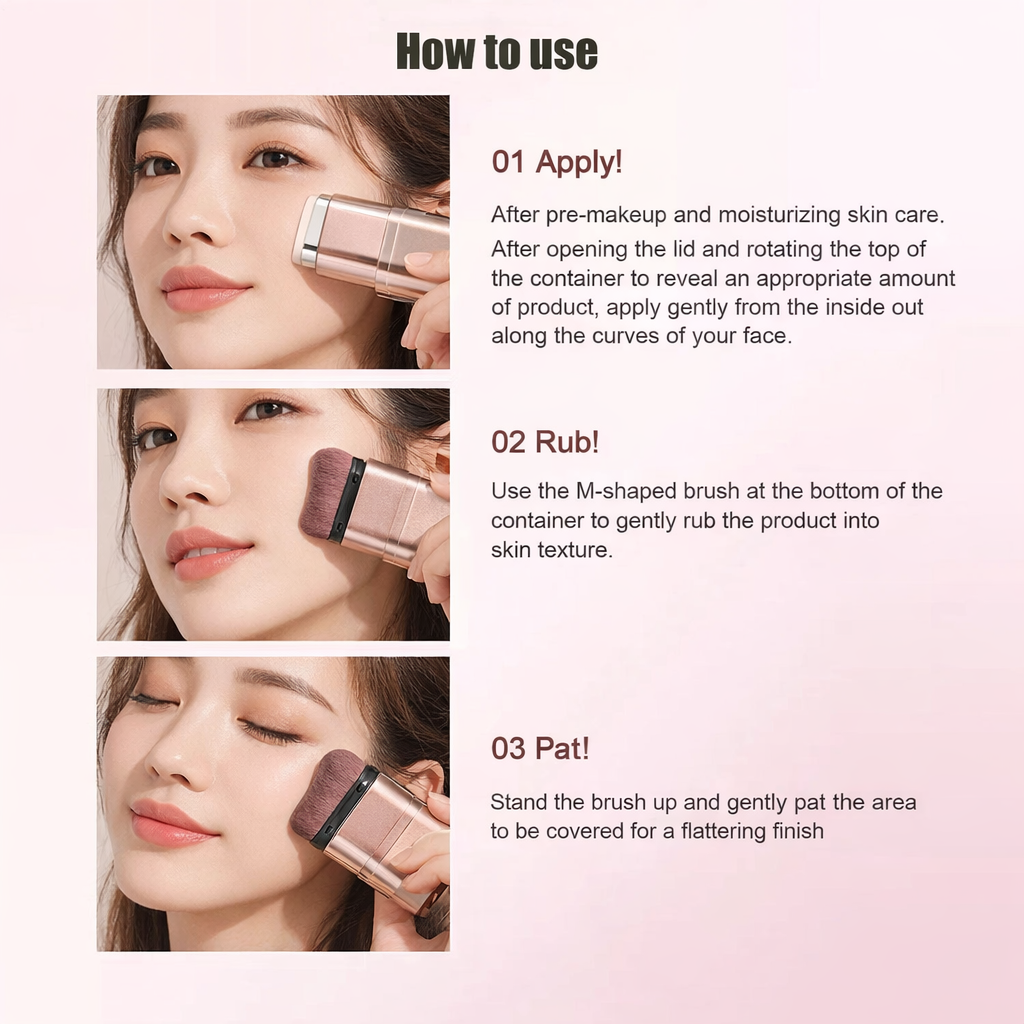 How to use

01 Apply!

After pre-makeup and moisturizing skin care. After opening the lid and rotating the top of the container to reveal an appropriate amount of product, apply gently from the inside out along the curves of your face.

02 Rub!

Use the M-shaped brush at the bottom of the container to gently rub the product into skin texture.

03 Pat!

Stand the brush up and gently pat the area to be covered for a flattering finish